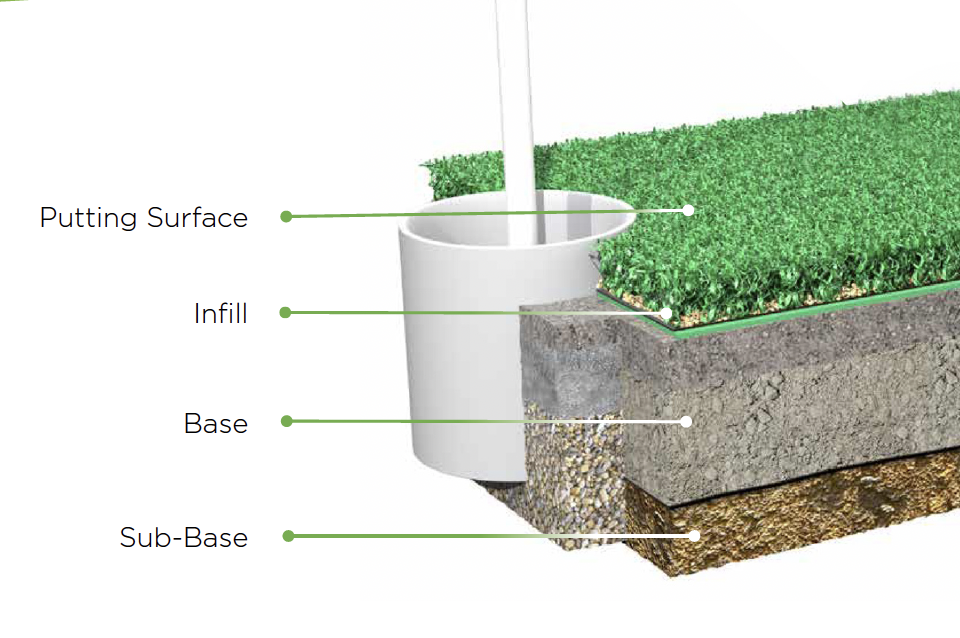 Putting Surface

Infill

Base

Sub-Base